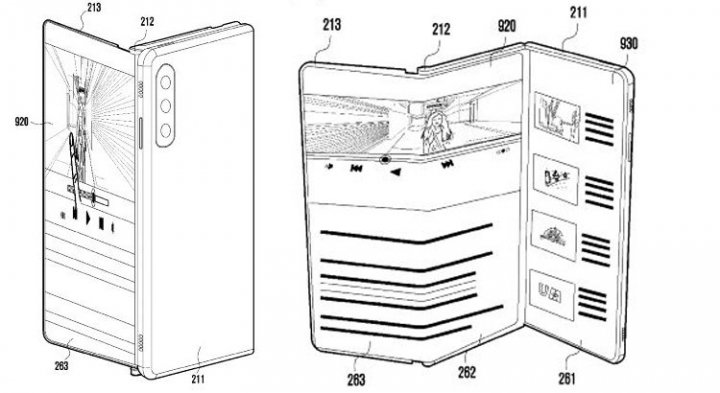 213
212
920
263
211
213
212
920
211
930
263
262
261